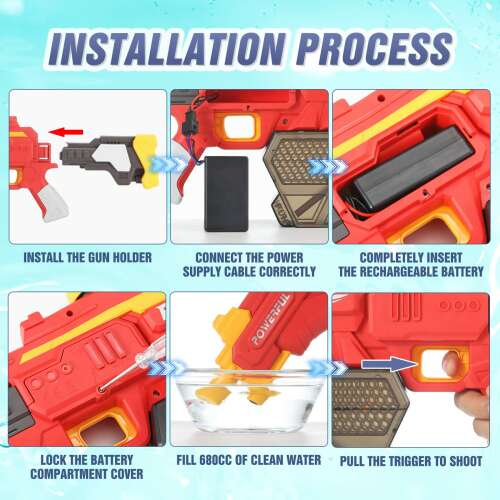 INSTALLATION PROCESS

INSTALL THE GUN HOLDER

CONNECT THE POWER SUPPLY CABLE CORRECTLY

COMPLETELY INSERT THE RECHARGEABLE BATTERY

POWERFUL

LOCK THE BATTERY COMPARTMENT COVER

FILL 680CC OF CLEAN WATER

PULL THE TRIGGER TO SHOOT