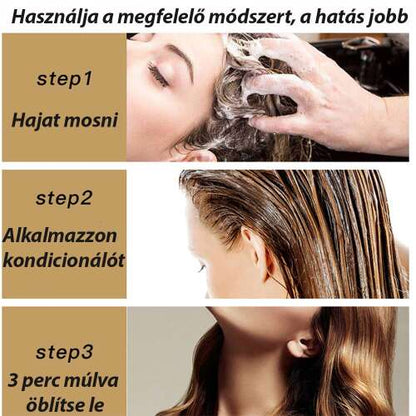 Használja a megfelelő módszert, a hatás jobb

step1
Hajat mosni

step2
Alkalmazzon kondicionálót

step3
3 perc múlva öblítse le