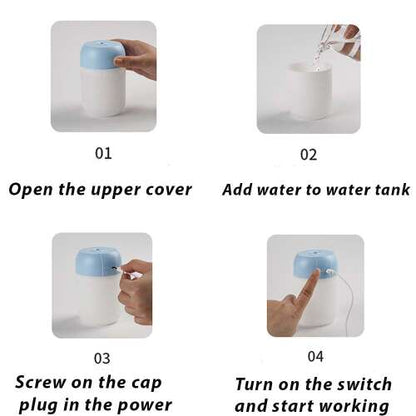 01

Open the upper cover

02

Add water to water tank

03

Screw on the cap plug in the power

04

Turn on the switch and start working